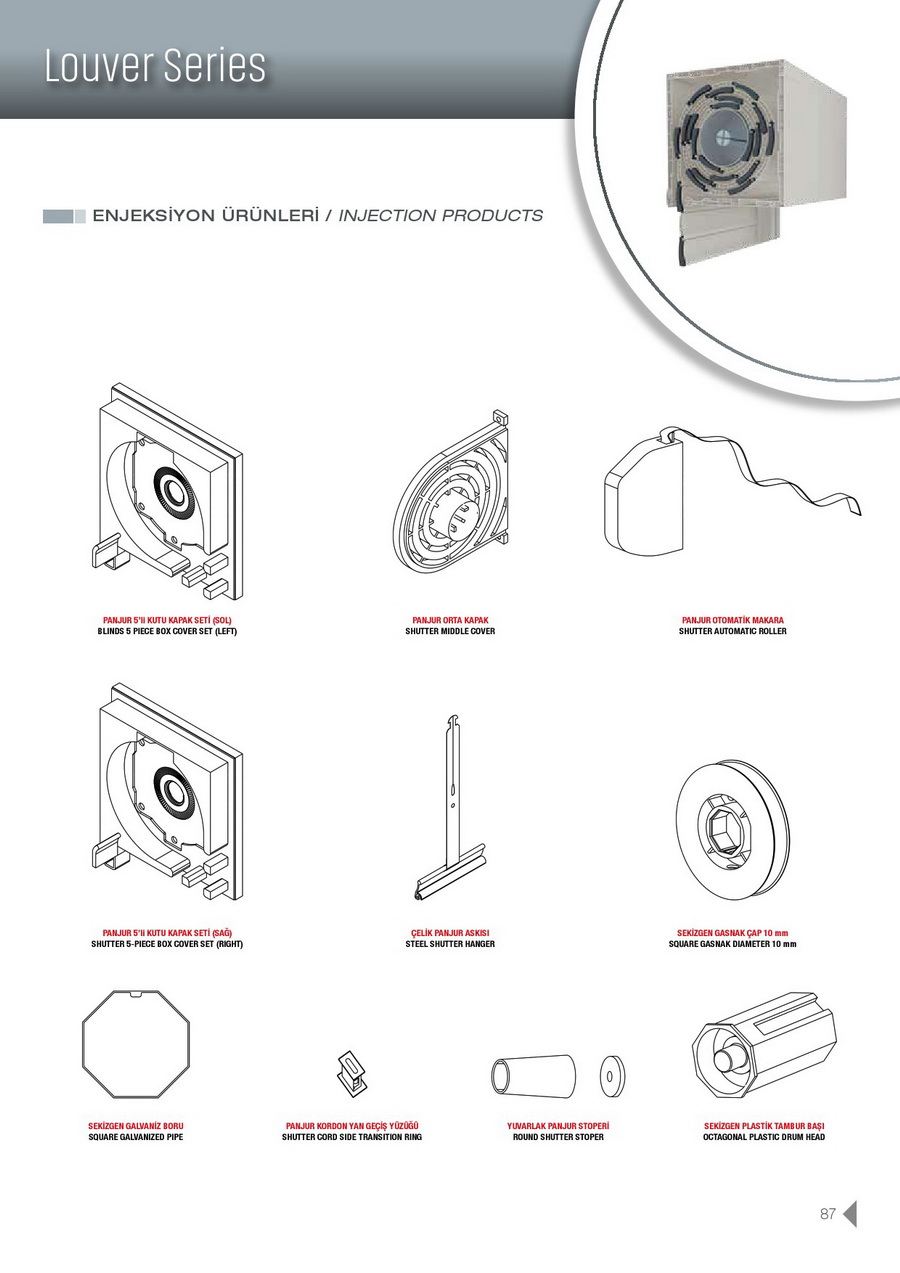 Louver Series

ENJEKSİYON ÜRÜNLERİ / INJECTION PRODUCTS

PANJUR 5'li KUTU KAPAK SETİ (SOL)
BLINDS 5 PIECE BOX COVER SET (LEFT)

PANJUR ORTA KAPAK
SHUTTER MIDDLE COVER

PANJUR OTOMATİK MAKARA
SHUTTER AUTOMATIC ROLLER

PANJUR 5'li KUTU KAPAK SETİ (SAĞ)
SHUTTER 5-PIECE BOX COVER SET (RIGHT)

ÇELİK PANJUR ASKISI
STEEL SHUTTER HANGER

SEKİZGEN GASNAK ÇAP 10 mm
SQUARE GASNAK DIAMETER 10 mm

SEKİZGEN GALVANİZ BORU
SQUARE GALVANIZED PIPE

PANJUR KORDON YAN GEÇİŞ YÜZÜĞÜ
SHUTTER CORD SIDE TRANSITION RING

YUVARLAK PANJUR STOPERİ
ROUND SHUTTER STOPER

SEKİZGEN PLASTİK TAMBUR BAŞI
OCTAGONAL PLASTIC DRUM HEAD

87