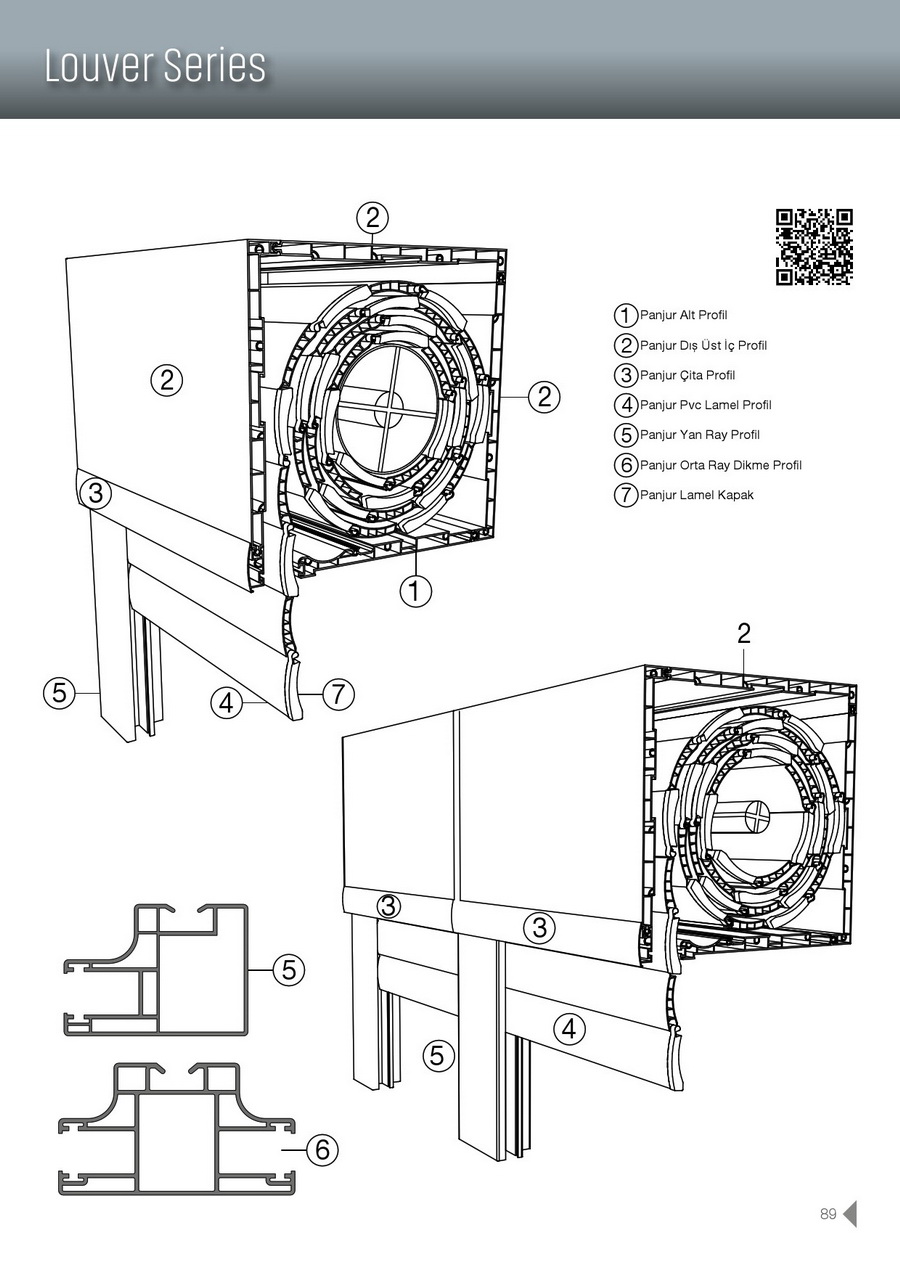 Louver Series

2

2

2

3

1

5

4

7

1 Panjur Alt Profil
2 Panjur Dış Üst İç Profil
3 Panjur Çita Profil
4 Panjur Pvc Lamel Profil
5 Panjur Yan Ray Profil
6 Panjur Orta Ray Dikme Profil
7 Panjur Lamel Kapak

2

3

3

4

5

5

6

89