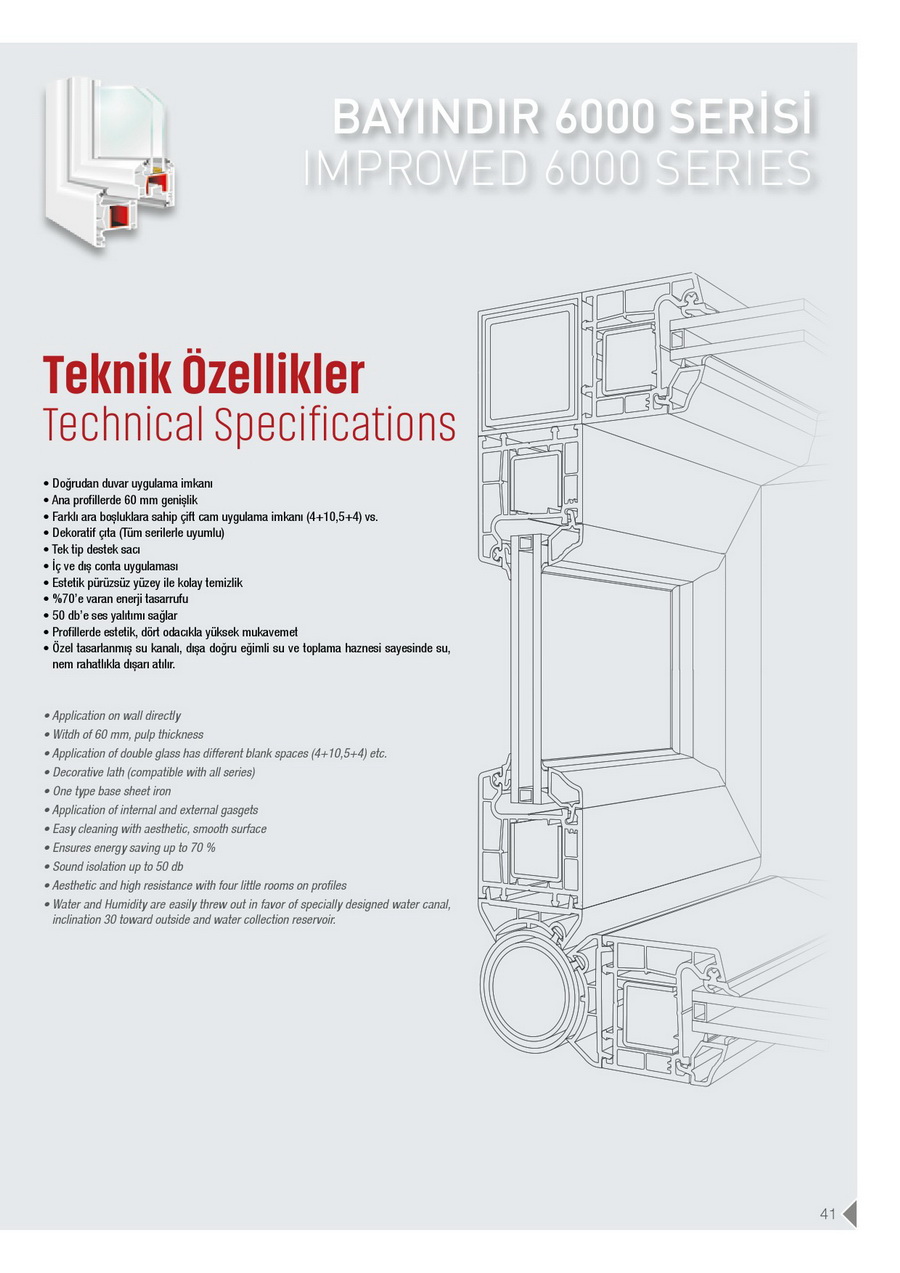 BAYINDIR 6000 SERİSİ
IMPROVED 6000 SERIES

Teknik Özellikler
Technical Specifications

• Doğrudan duvar uygulama imkanı
• Ana profillerde 60 mm genişlik
• Farklı ara boşluklara sahip çift cam uygulama imkanı (4+10,5+4) vs.
• Dekoratif çıta (Tüm serilerle uyumlu)
• Tek tip destek sacı
• İç ve dış conta uygulaması
• Estetik pürüzsüz yüzey ile kolay temizlik
• %70'e varan enerji tasarrufu
• 50 db'e ses yalıtımı sağlar
• Profillerde estetik, dört odacıkla yüksek mukavemet
• Özel tasarlanmış su kanalı, dışa doğru eğimli su ve toplama haznesi sayesinde su, nem rahatlıkla dışarı atılır.

• Application on wall directly
• Witdh of 60 mm, pulp thickness
• Application of double glass has different blank spaces (4+10,5+4) etc.
• Decorative lath (compatible with all series)
• One type base sheet iron
• Application of internal and external gasgets
• Easy cleaning with aesthetic, smooth surface
• Ensures energy saving up to 70 %
• Sound isolation up to 50 db
• Aesthetic and high resistance with four little rooms on profiles
• Water and Humidity are easily threw out in favor of specially designed water canal, inclination 30 toward outside and water collection reservoir.

41